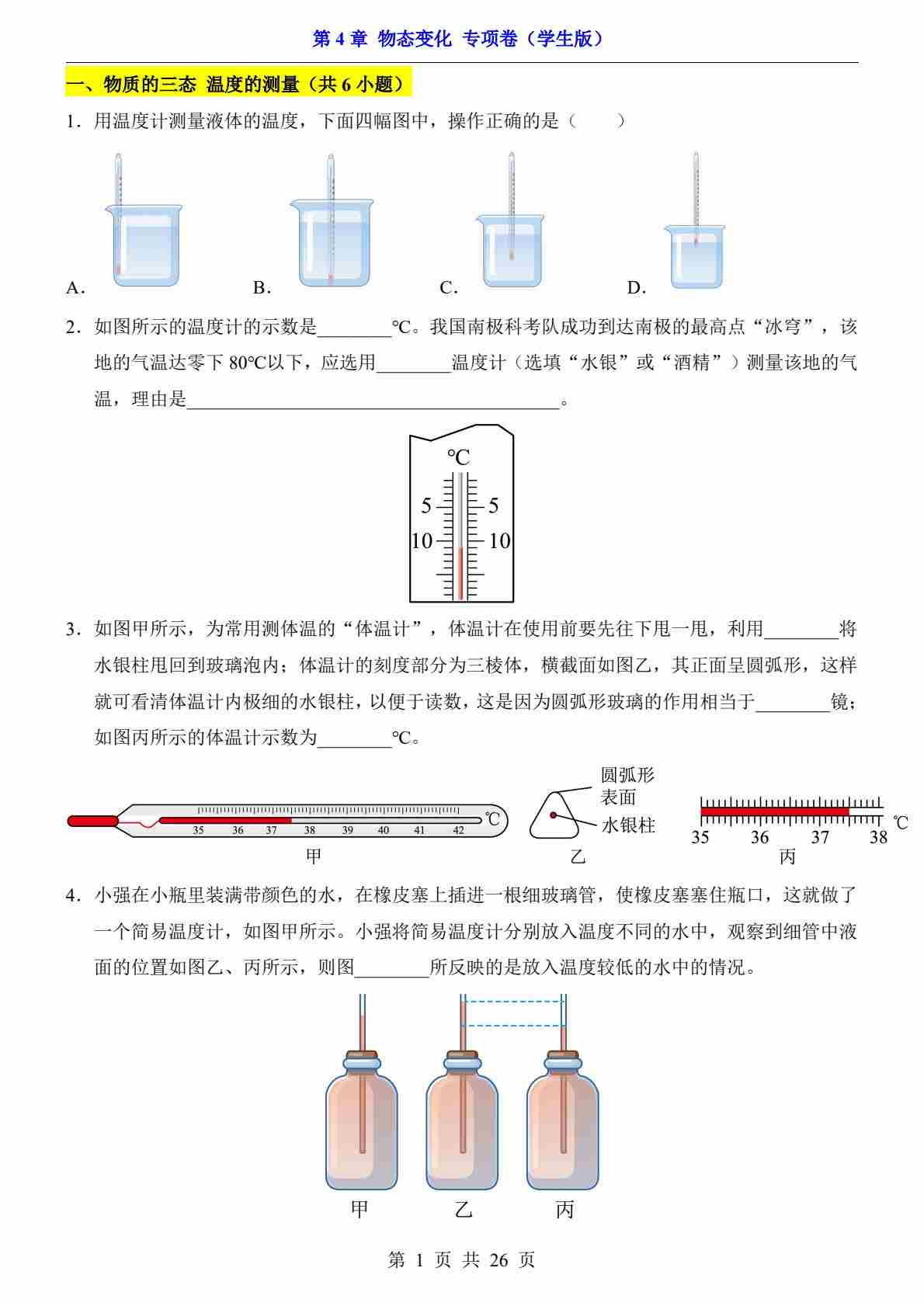 第 4 章 物态变化 专项卷（学生版）

一、物质的三态 温度的测量（共 6 小题）

1．用温度计测量液体的温度，下面四幅图中，操作正确的是（　　）

A．　　B．　　C．　　D．

2．如图所示的温度计的示数是________℃。我国南极科考队成功到达南极的最高点“冰穹”，该地的气温达零下 80℃以下，应选用________温度计（选填“水银”或“酒精”）测量该地的气温，理由是________________________________________。

℃
5　5
10　10

3．如图甲所示，为常用测体温的“体温计”，体温计在使用前要先往下甩一甩，利用________将水银柱甩回到玻璃泡内；体温计的刻度部分为三棱体，横截面如图乙，其正面呈圆弧形，这样就可看清体温计内极细的水银柱，以便于读数，这是因为圆弧形玻璃的作用相当于________镜；如图丙所示的体温计示数为________℃。

35　36　37　38　39　40　41　42　℃
甲
圆弧形表面
水银柱
乙
35　36　37　38　℃
丙

4．小强在小瓶里装满带颜色的水，在橡皮塞上插进一根细玻璃管，使橡皮塞塞住瓶口，这就做了一个简易温度计，如图甲所示。小强将简易温度计分别放入温度不同的水中，观察到细管中液面的位置如图乙、丙所示，则图________所反映的是放入温度较低的水中的情况。

甲　　乙　　丙

第 1 页 共 26 页